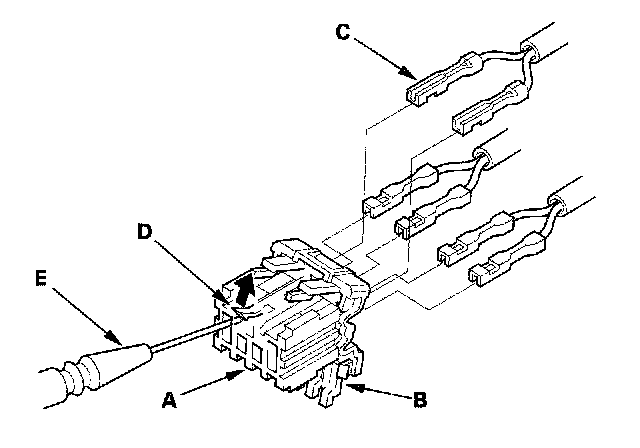 C
D
E
A
B