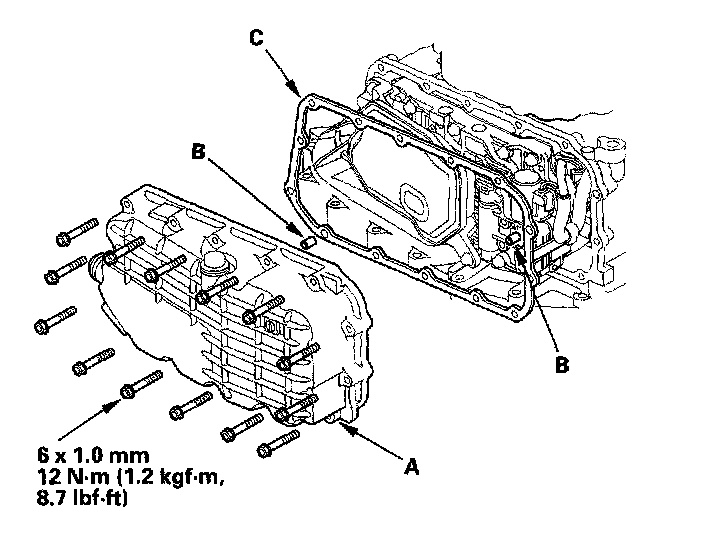 C

B

B

A

6 x 1.0 mm
12 N·m (1.2 kgf·m,
8.7 lbf·ft)