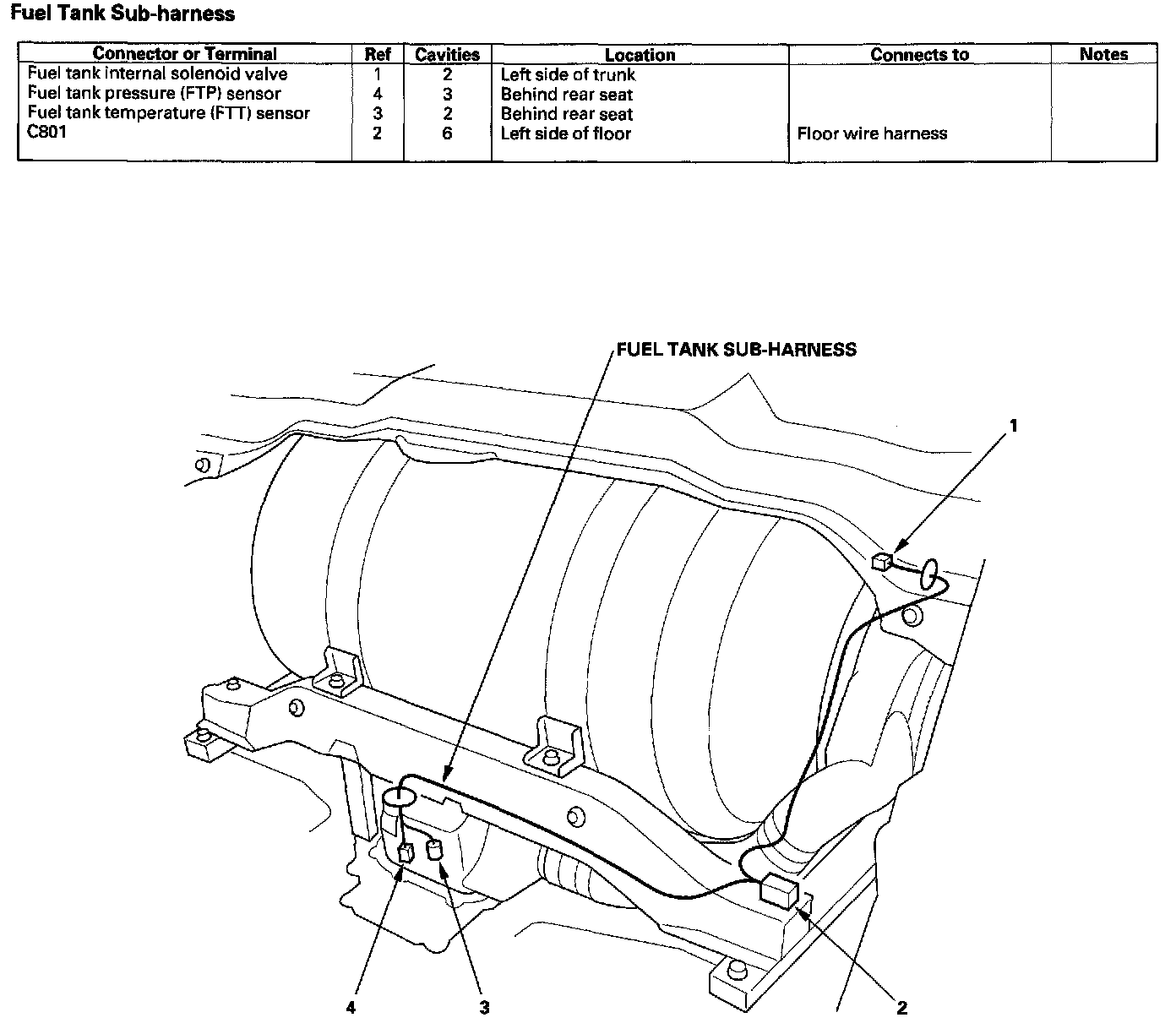 Fuel Tank Sub-harness

| Connector or Terminal | Ref | Cavities | Location | Connects to | Notes |
|---|---|---|---|---|---|
| Fuel tank internal solenoid valve | 1 | 2 | Left side of trunk | | |
| Fuel tank pressure (FTP) sensor | 4 | 3 | Behind rear seat | | |
| Fuel tank temperature (FTT) sensor | 3 | 2 | Behind rear seat | | |
| C801 | 2 | 6 | Left side of floor | Floor wire harness | |

FUEL TANK SUB-HARNESS

1

4

3

2