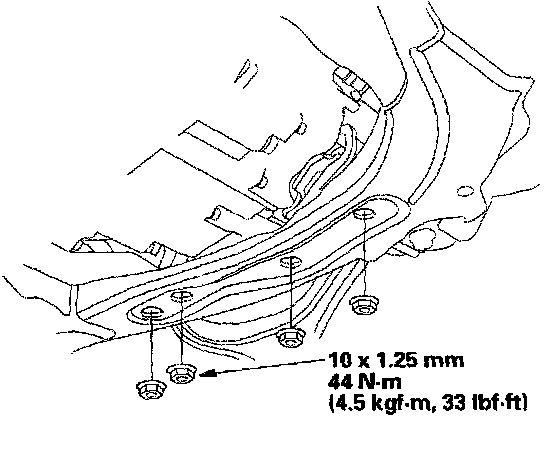 10 x 1.25 mm
44 N·m
(4.5 kgf·m, 33 lbf·ft)