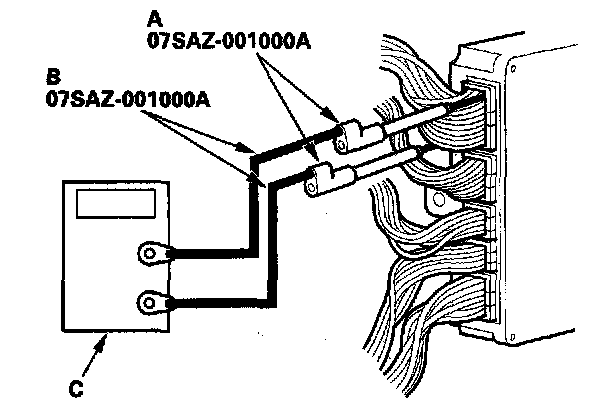 A
07SAZ-001000A

B
07SAZ-001000A

C