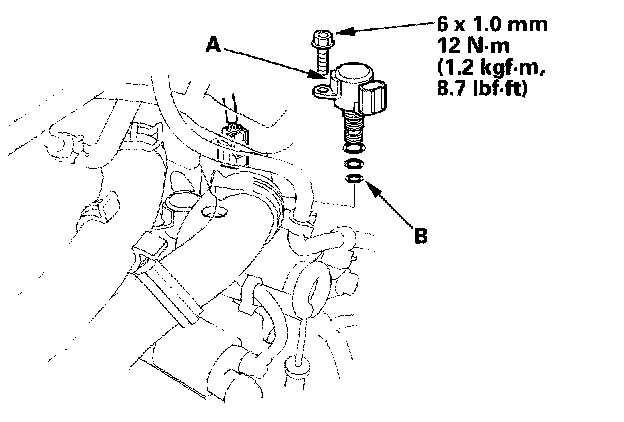 A

6 x 1.0 mm
12 N·m
(1.2 kgf·m,
8.7 lbf·ft)

B