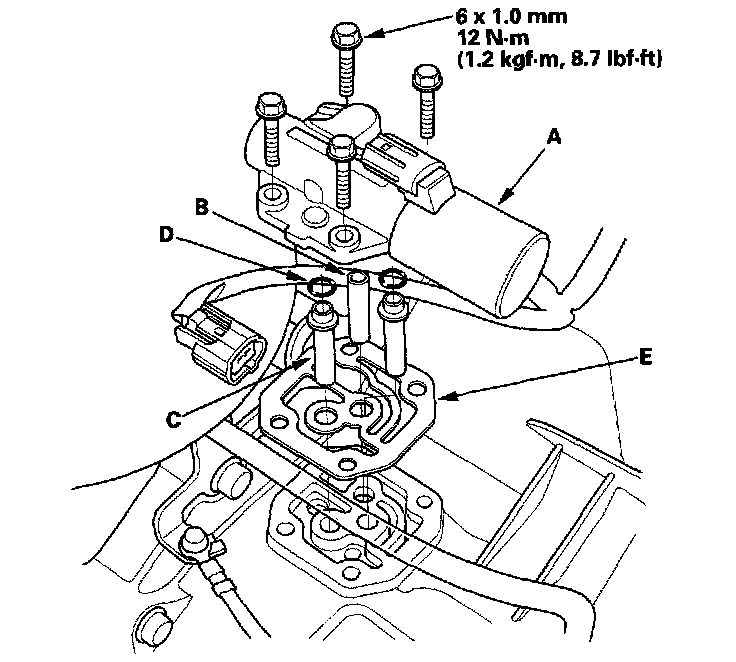 6 x 1.0 mm
12 N·m
(1.2 kgf·m, 8.7 lbf·ft)

A

B

D

E

C