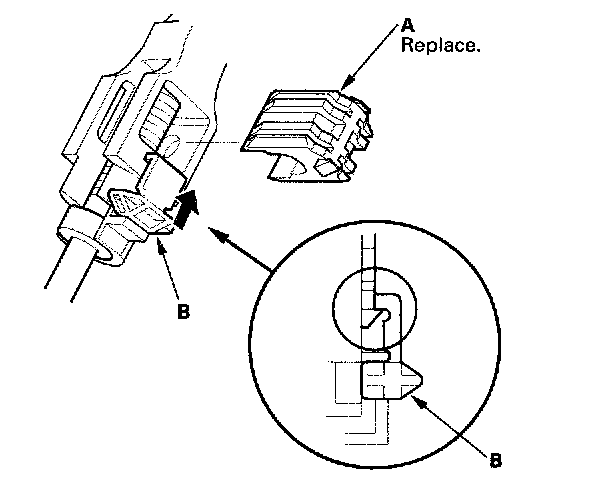 A
Replace.

B

B