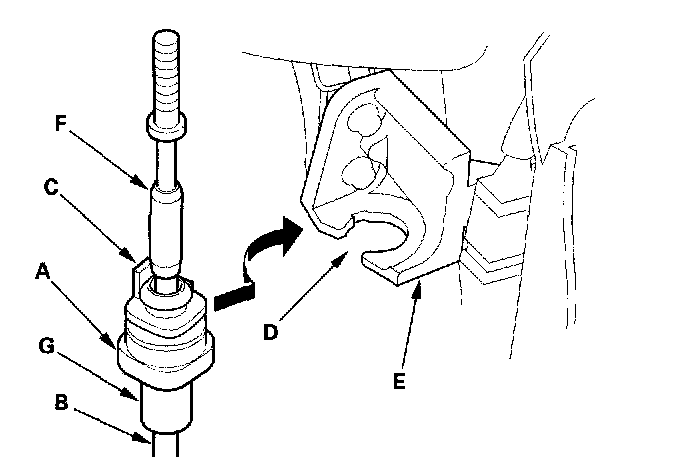 F
C
A
G
B
D
E