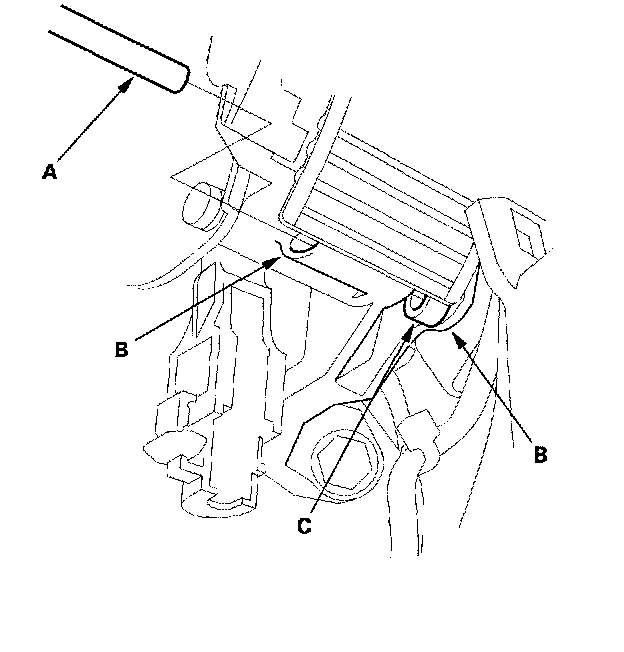 A

B

B

C