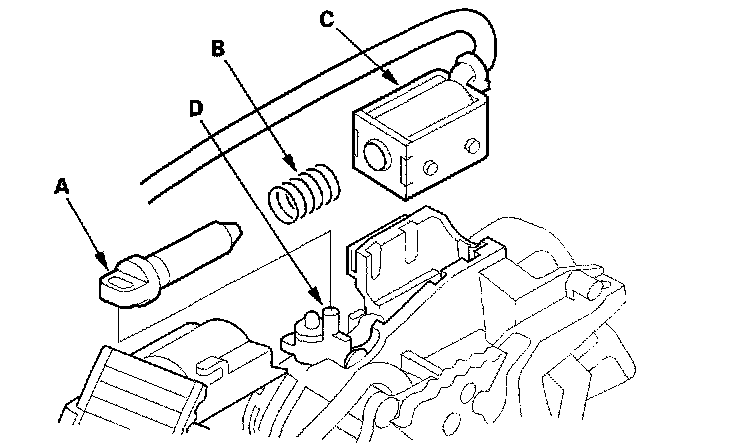 C
B
D
A