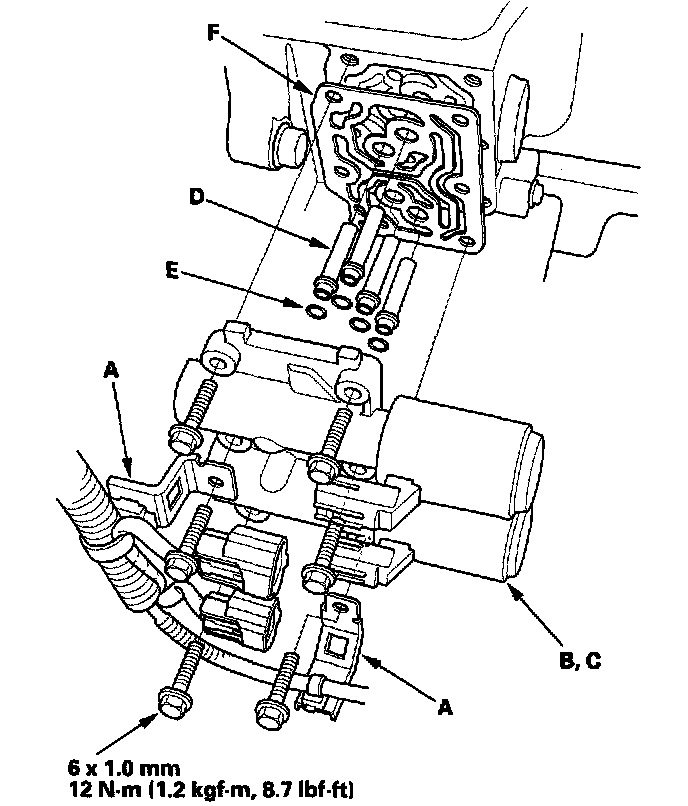 F

D

E

A

B, C

A

6 x 1.0 mm
12 N·m (1.2 kgf·m, 8.7 lbf·ft)