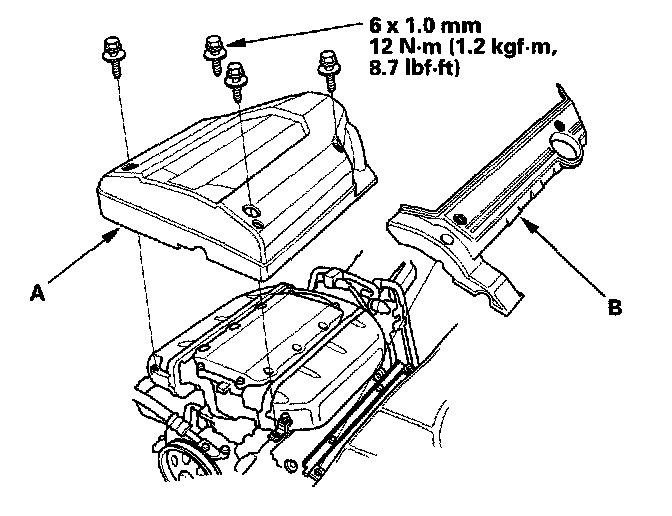 6 x 1.0 mm
12 N·m (1.2 kgf·m, 8.7 lbf·ft)

A

B