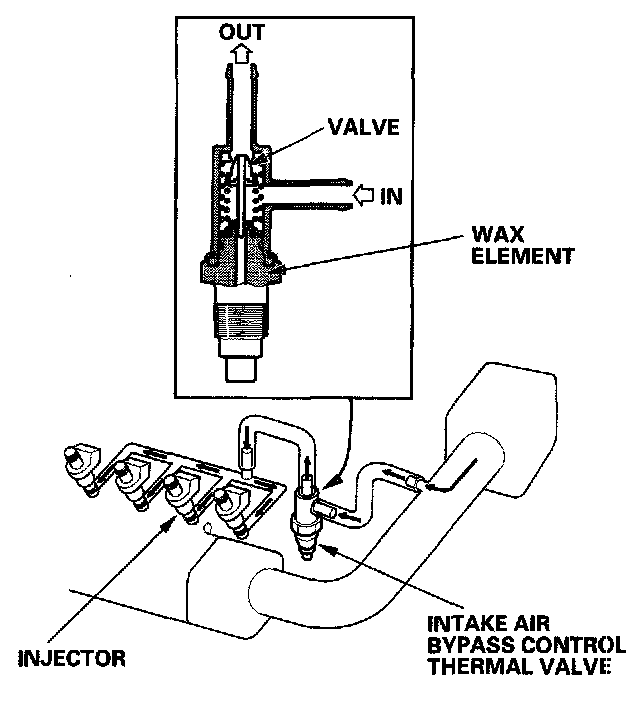 OUT

VALVE

IN

WAX ELEMENT

INJECTOR

INTAKE AIR BYPASS CONTROL THERMAL VALVE