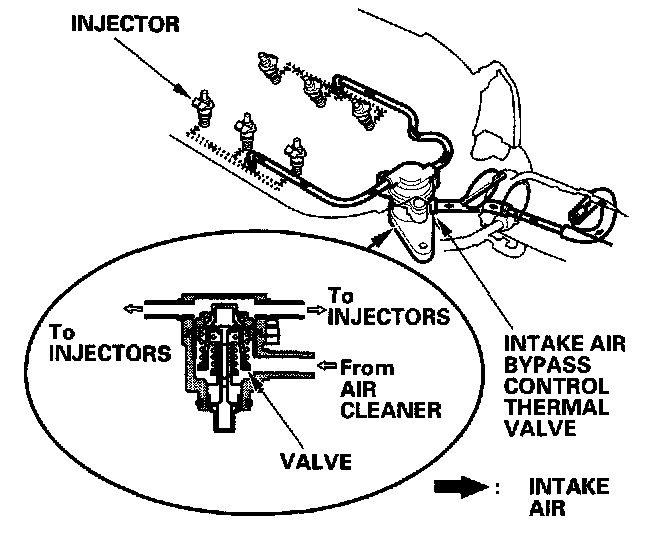 INJECTOR

To INJECTORS

To INJECTORS

From AIR CLEANER

VALVE

INTAKE AIR BYPASS CONTROL THERMAL VALVE

: INTAKE AIR