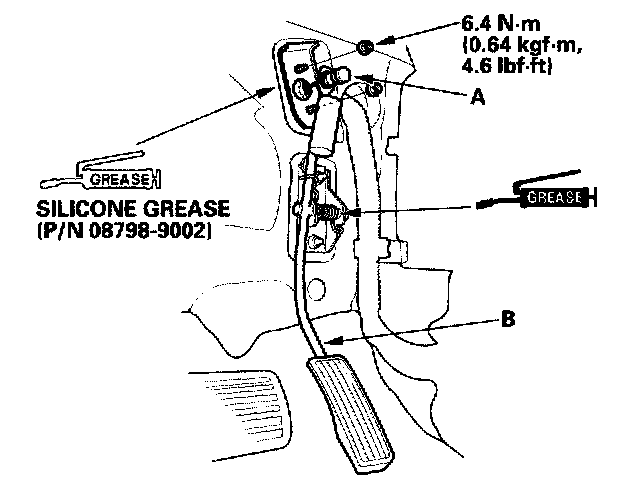 6.4 N·m
(0.64 kgf·m,
4.6 lbf·ft)

A

GREASE

SILICONE GREASE
(P/N 08798-9002)

GREASE

B