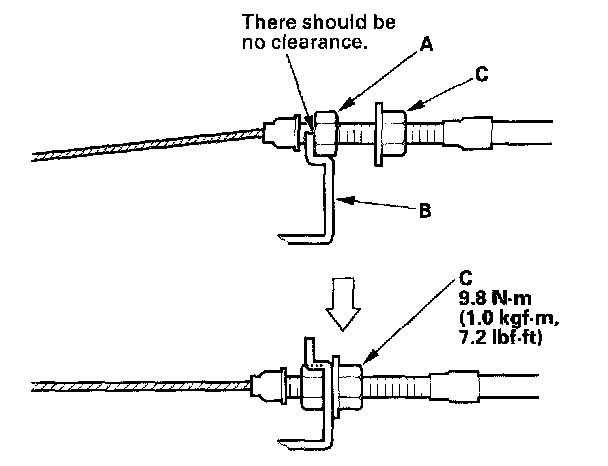 There should be no clearance.

A

C

B

C
9.8 N·m
(1.0 kgf·m,
7.2 lbf·ft)