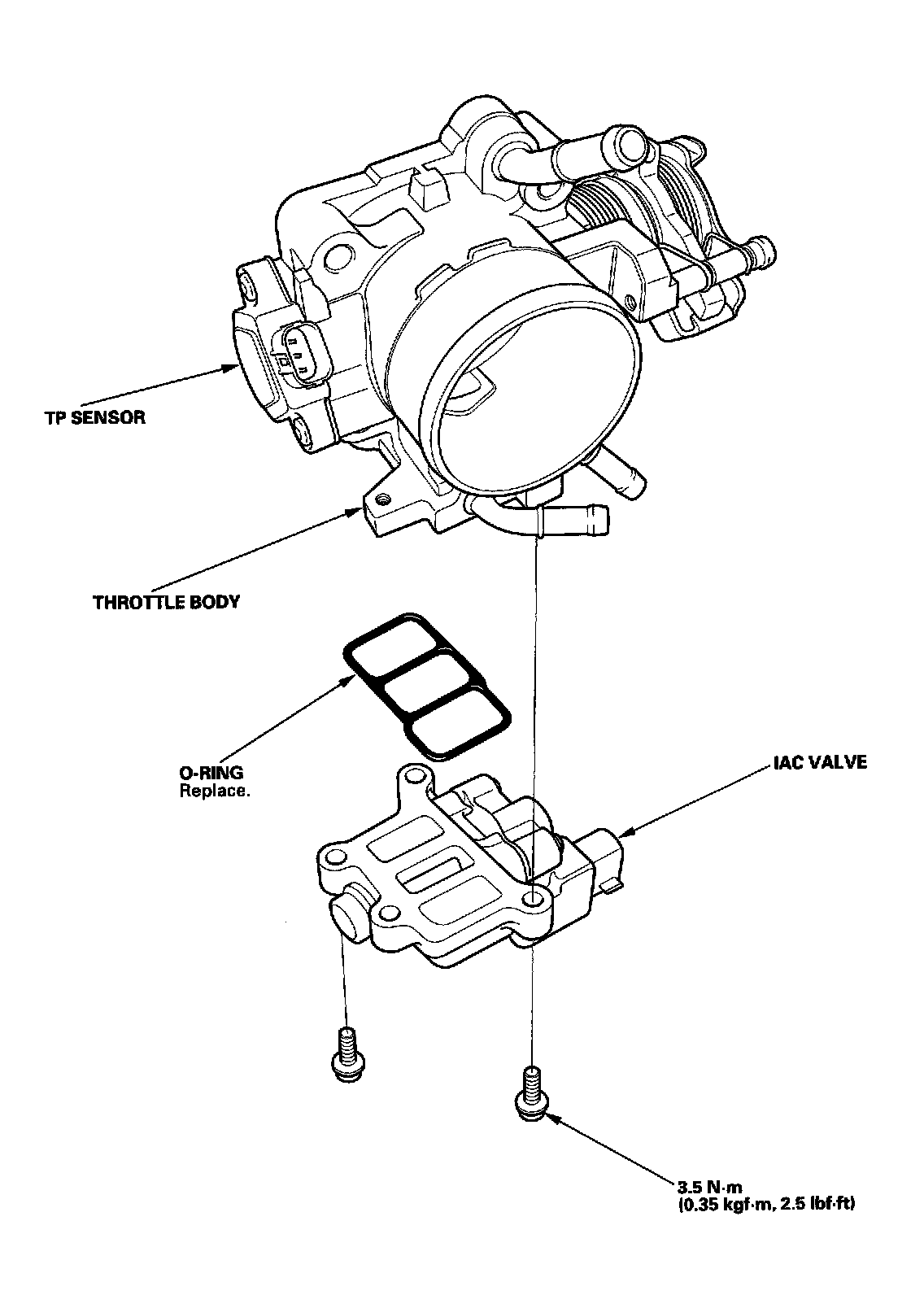 TP SENSOR

THROTTLE BODY

O-RING
Replace.

IAC VALVE

3.5 N·m
(0.35 kgf·m, 2.5 lbf·ft)