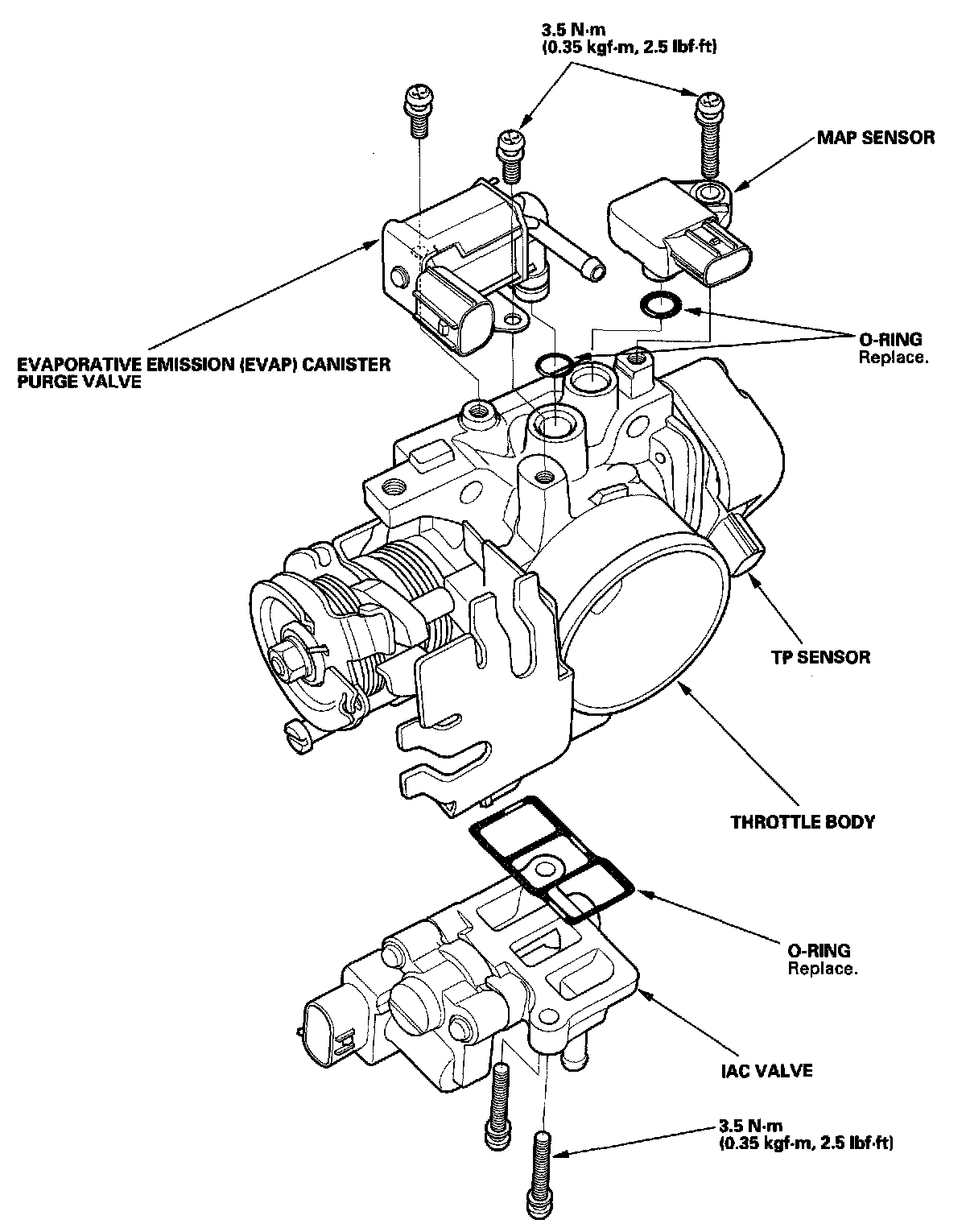 3.5 N·m
(0.35 kgf·m, 2.5 lbf·ft)

MAP SENSOR

EVAPORATIVE EMISSION (EVAP) CANISTER PURGE VALVE

O-RING
Replace.

TP SENSOR

THROTTLE BODY

O-RING
Replace.

IAC VALVE

3.5 N·m
(0.35 kgf·m, 2.5 lbf·ft)