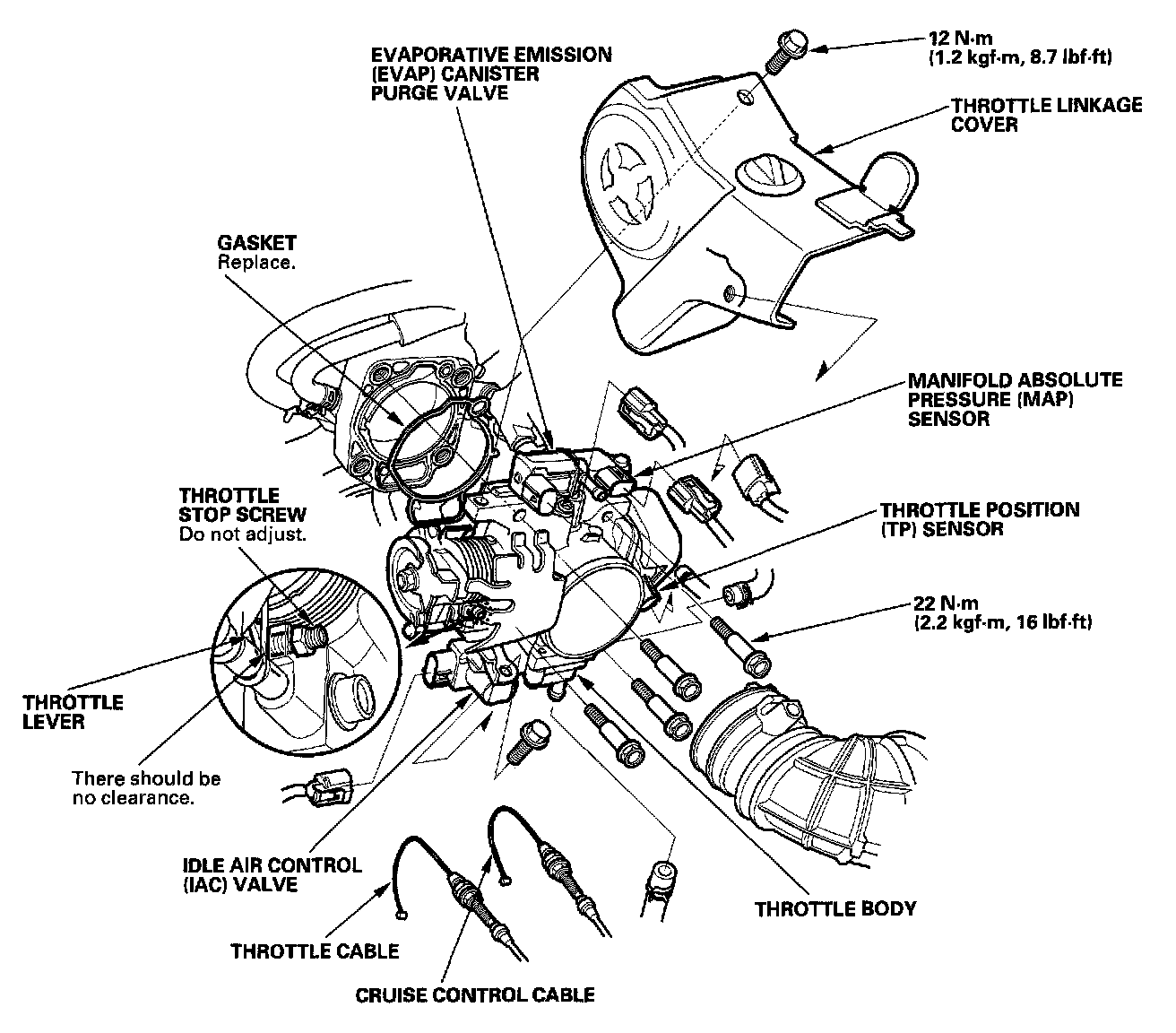 EVAPORATIVE EMISSION (EVAP) CANISTER PURGE VALVE

12 N·m (1.2 kgf·m, 8.7 lbf·ft)

THROTTLE LINKAGE COVER

GASKET
Replace.

MANIFOLD ABSOLUTE PRESSURE (MAP) SENSOR

THROTTLE STOP SCREW
Do not adjust.

THROTTLE POSITION (TP) SENSOR

22 N·m (2.2 kgf·m, 16 lbf·ft)

THROTTLE LEVER

There should be no clearance.

IDLE AIR CONTROL (IAC) VALVE

THROTTLE BODY

THROTTLE CABLE

CRUISE CONTROL CABLE