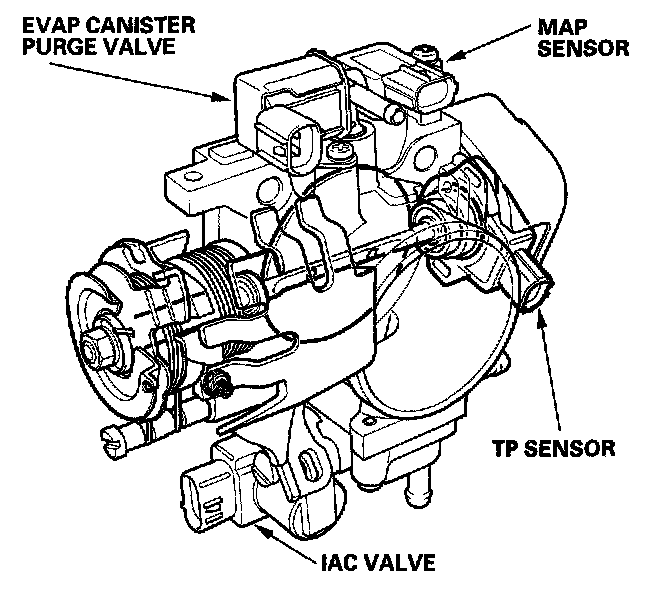 EVAP CANISTER PURGE VALVE

MAP SENSOR

TP SENSOR

IAC VALVE