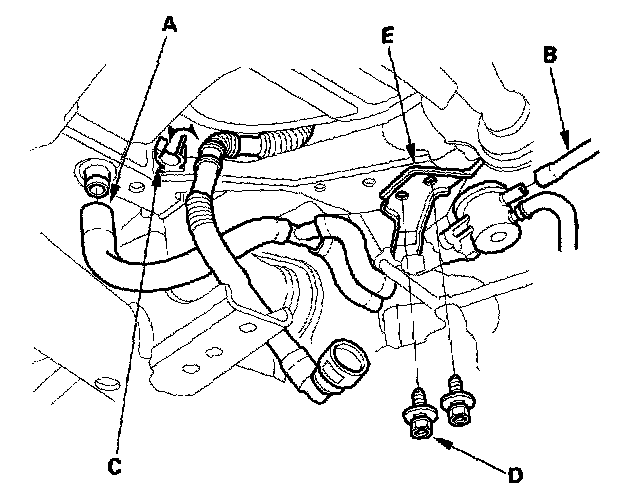 A

E

B

C

D