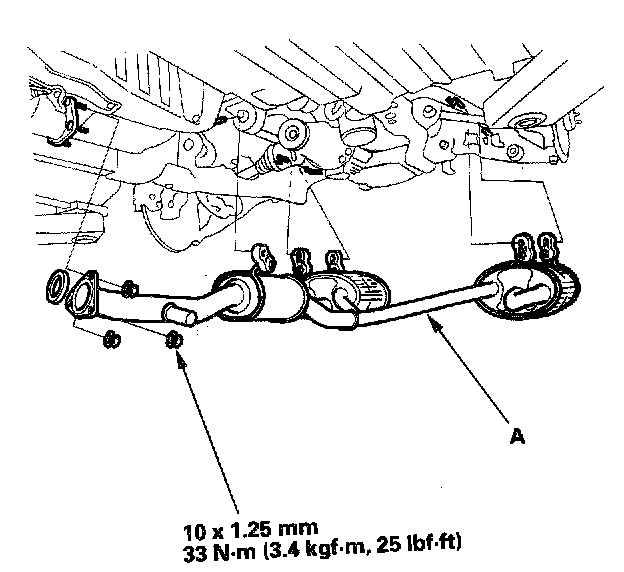 A

10 x 1.25 mm
33 N·m (3.4 kgf·m, 25 lbf·ft)