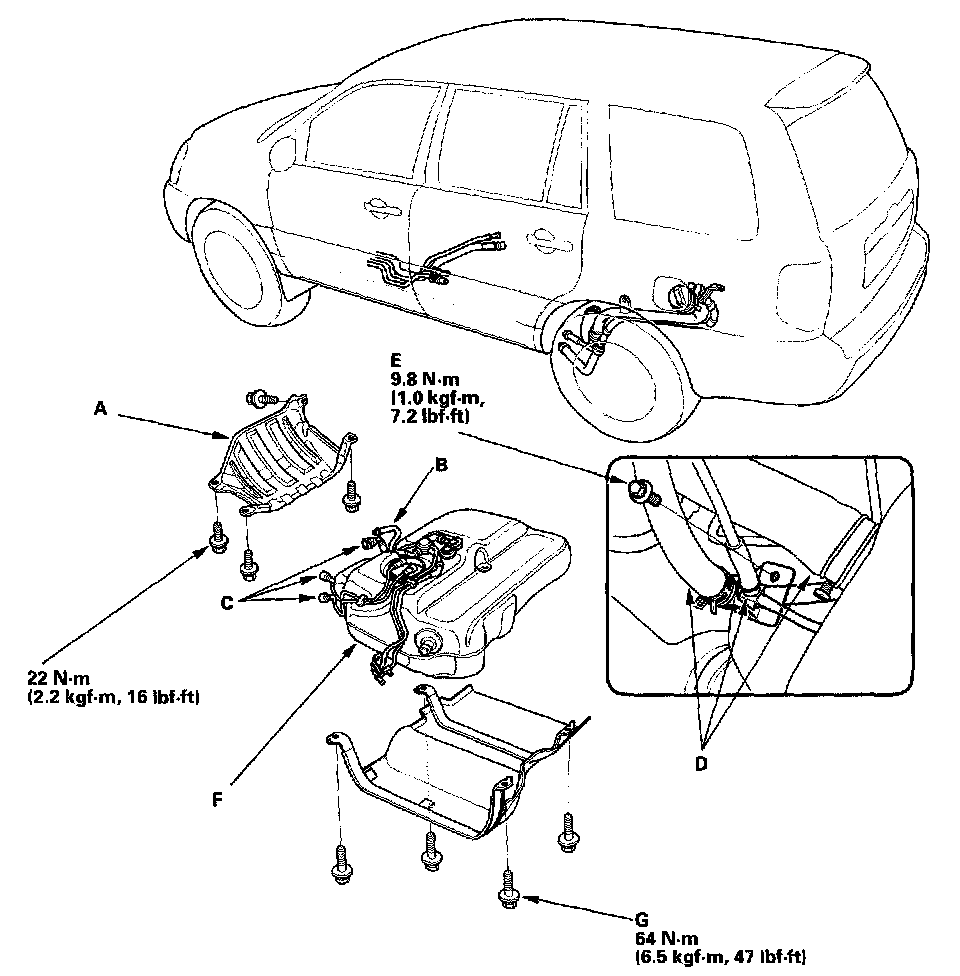 E
9.8 N·m
(1.0 kgf·m,
7.2 lbf·ft)

A

B

C

22 N·m
(2.2 kgf·m, 16 lbf·ft)

D

F

G
64 N·m
(6.5 kgf·m, 47 lbf·ft)