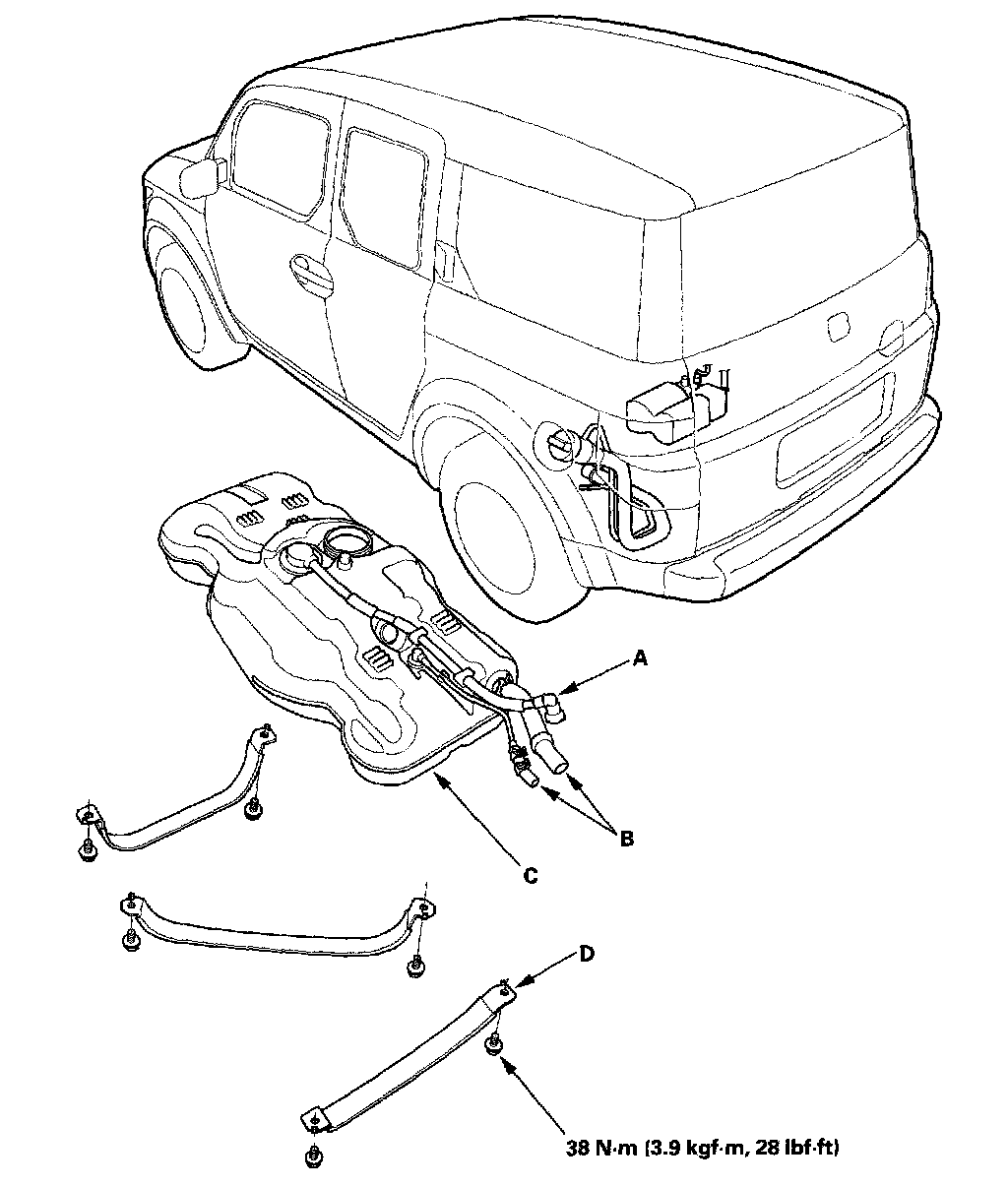 A

B

C

D

38 N·m (3.9 kgf·m, 28 lbf·ft)