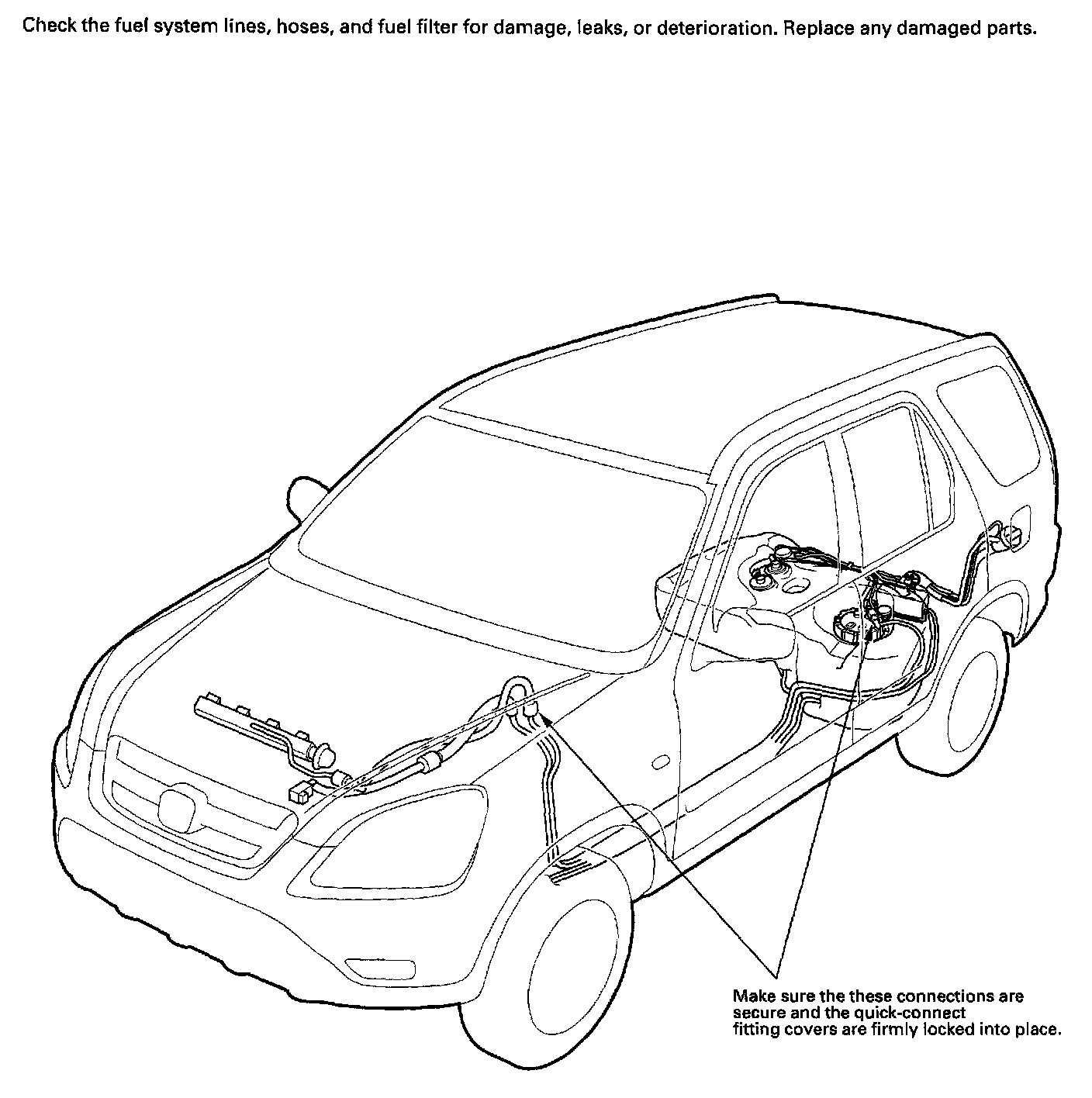 Check the fuel system lines, hoses, and fuel filter for damage, leaks, or deterioration. Replace any damaged parts.

Make sure the these connections are secure and the quick-connect fitting covers are firmly locked into place.