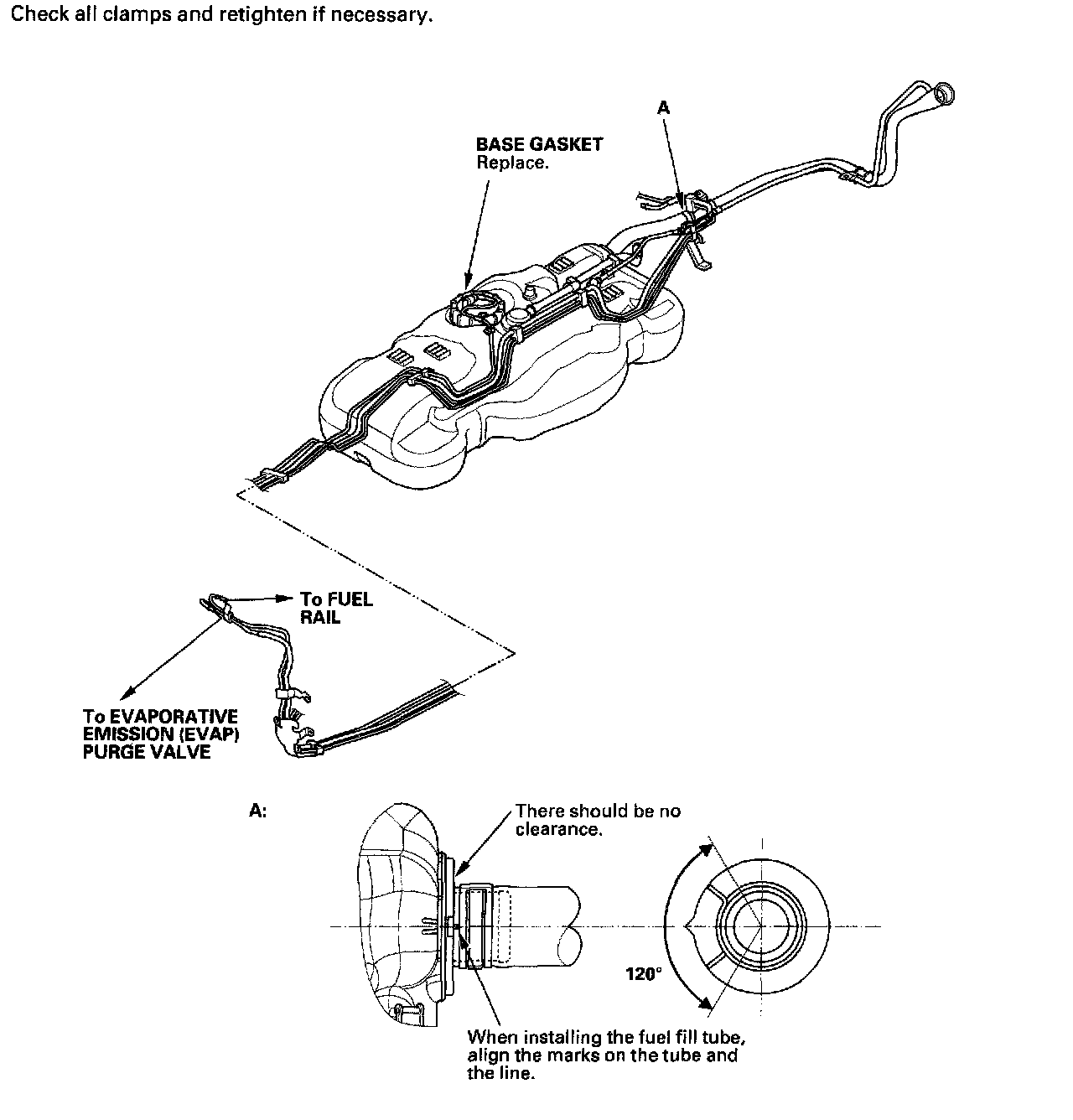 Check all clamps and retighten if necessary.

A

BASE GASKET
Replace.

To FUEL RAIL

To EVAPORATIVE EMISSION (EVAP) PURGE VALVE

A:

There should be no clearance.

120°

When installing the fuel fill tube, align the marks on the tube and the line.