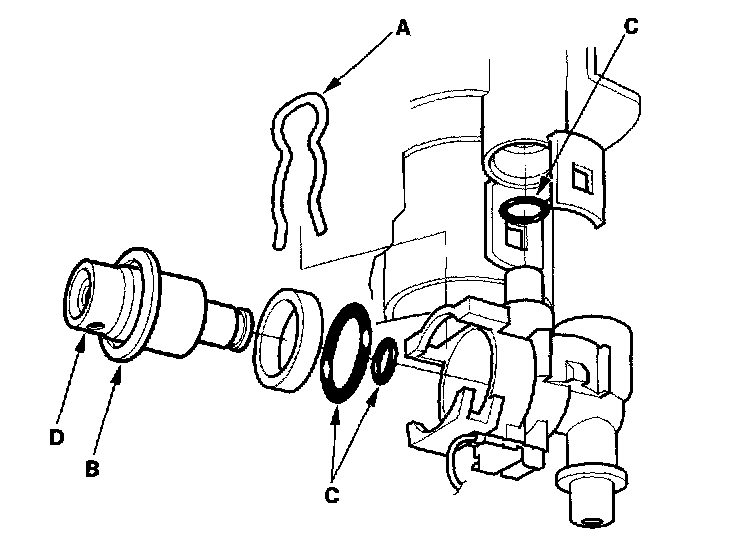 A
C
D
B
C