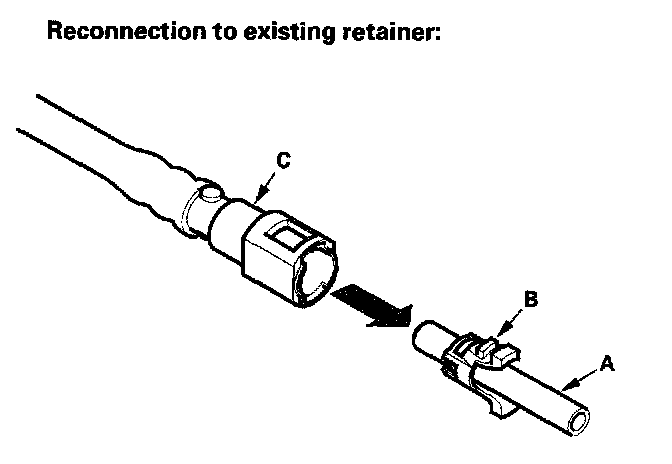 Reconnection to existing retainer:

C

B

A