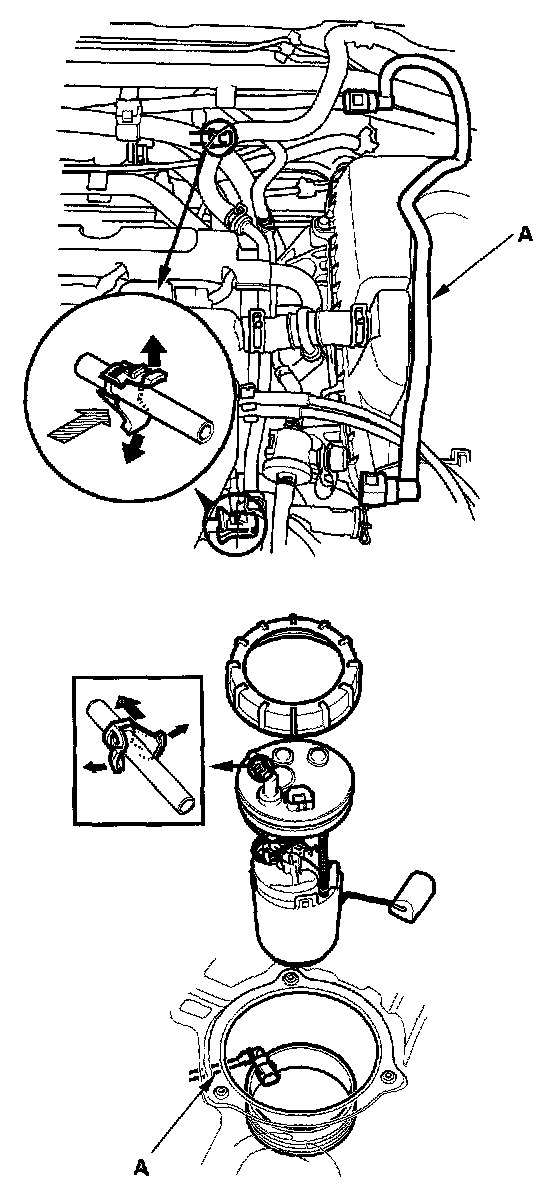 A

A