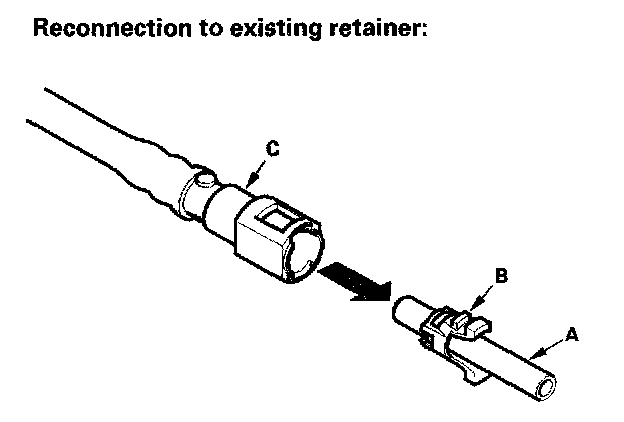 Reconnection to existing retainer:

C

B

A