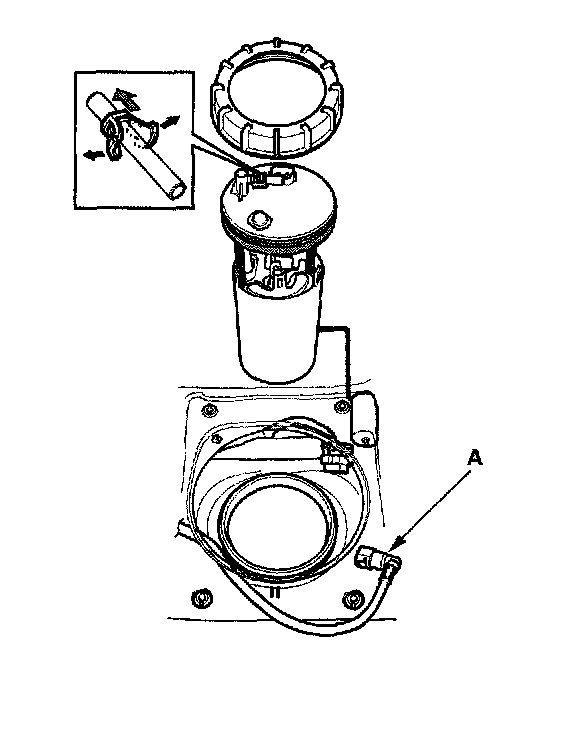 A