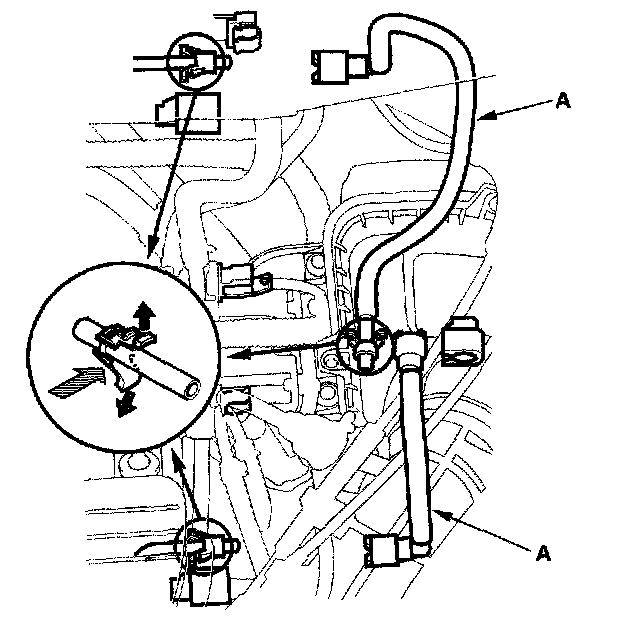 A

A