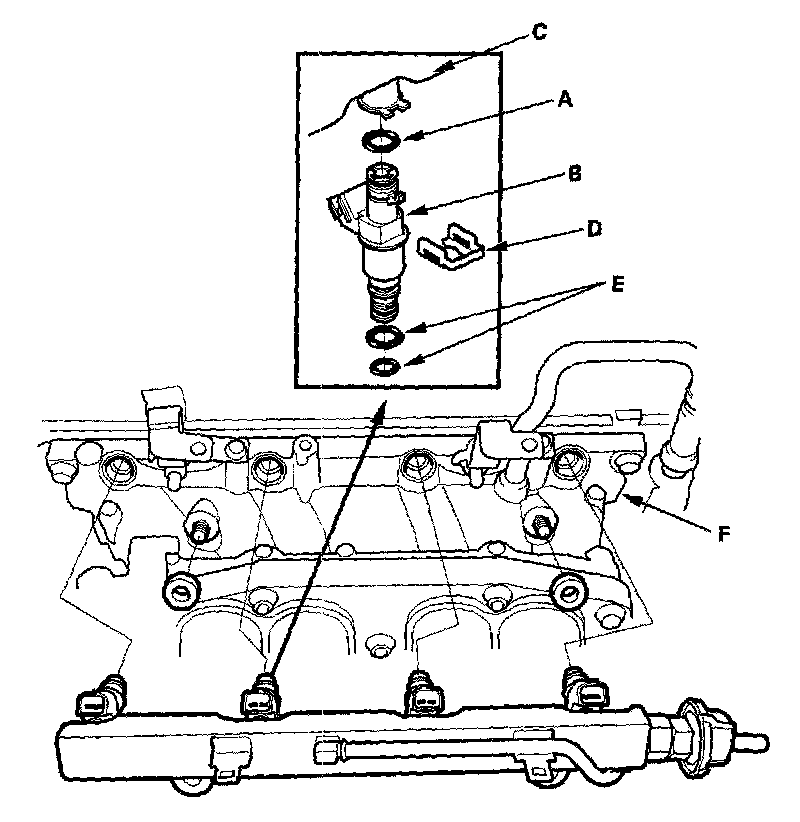 C
A
B
D
E
F