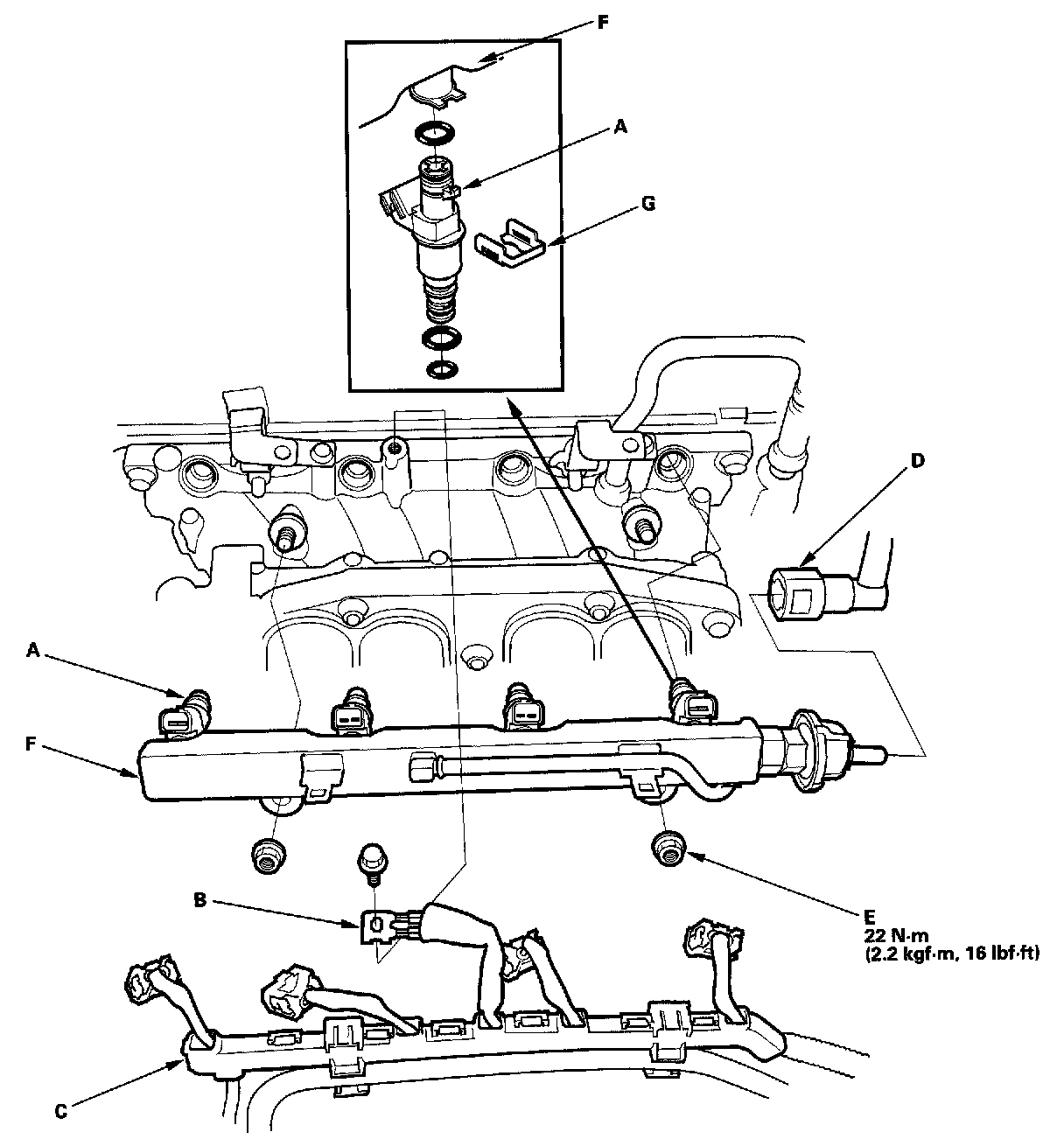 F
A
G
D
A
F
B
E
22 N·m
(2.2 kgf·m, 16 lbf·ft)
C