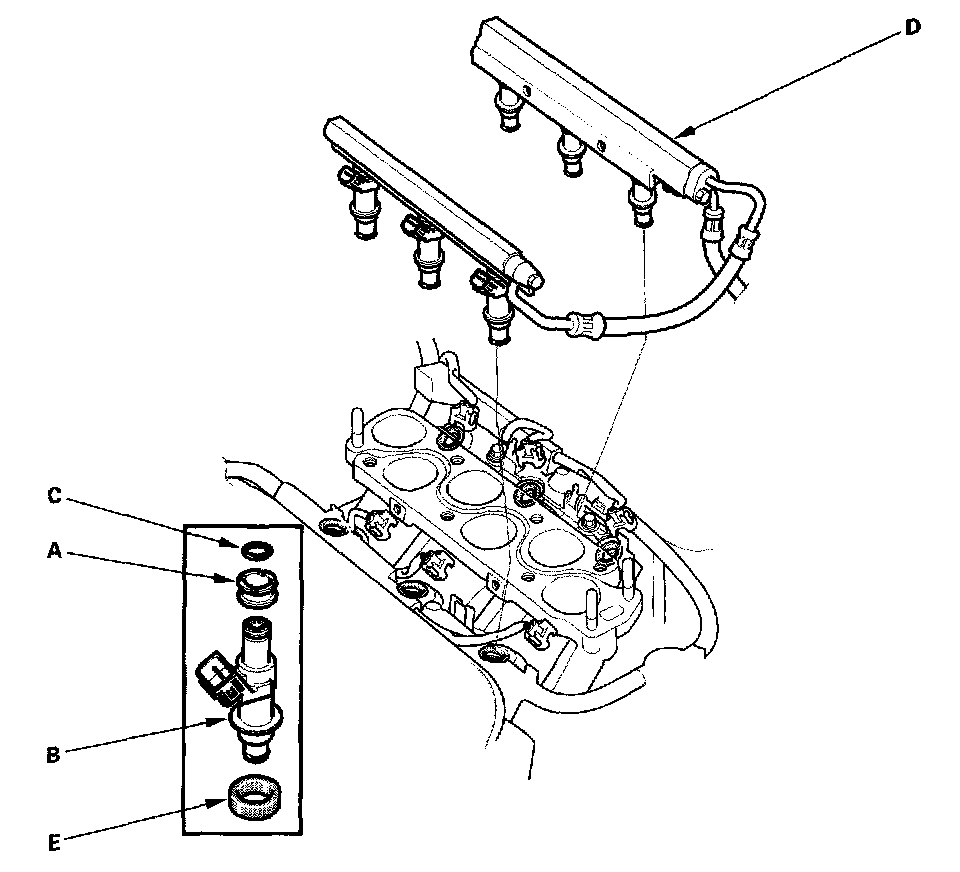 D

C

A

B

E