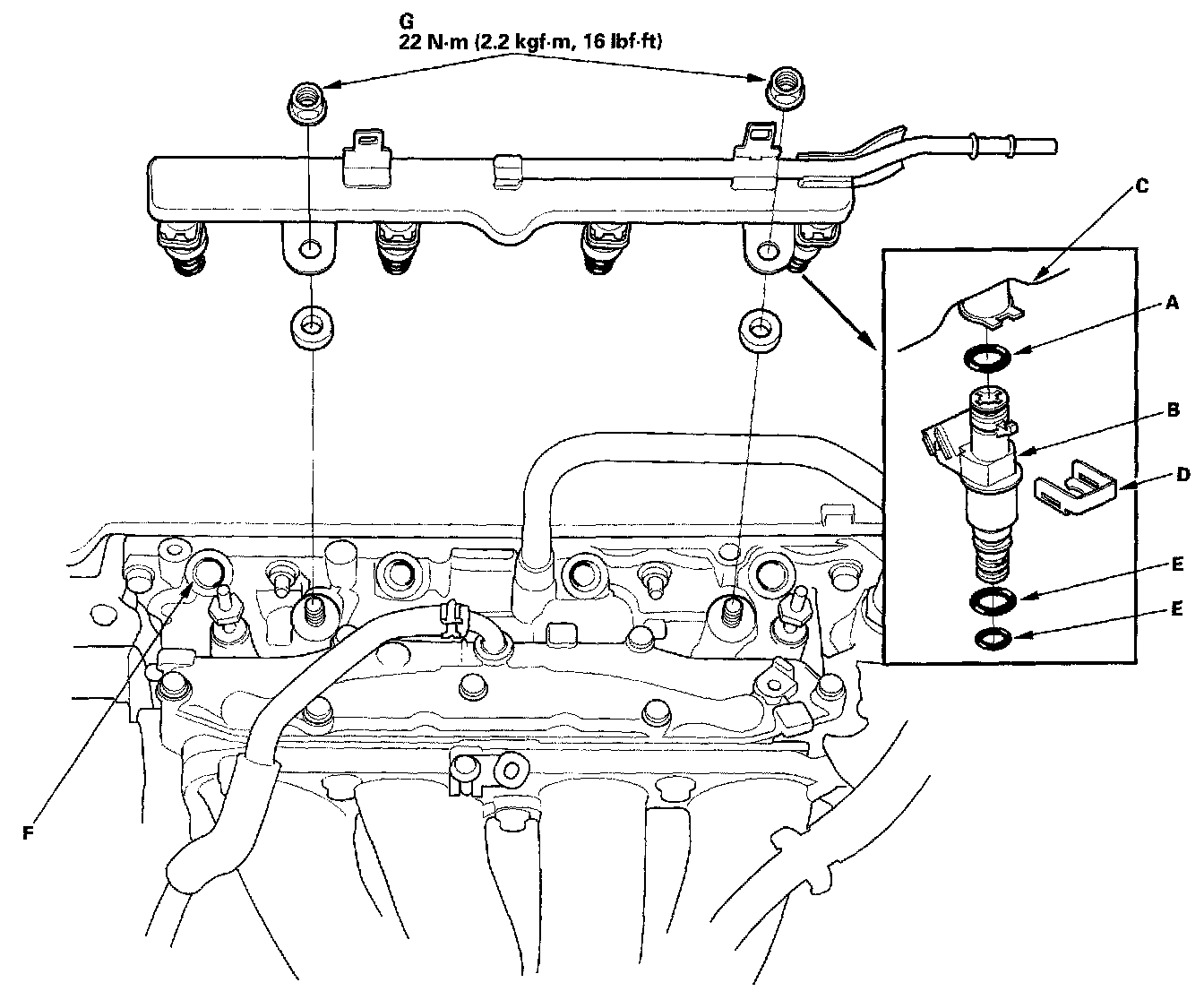 G
22 N·m (2.2 kgf·m, 16 lbf·ft)

C

A

B

D

E

E

F