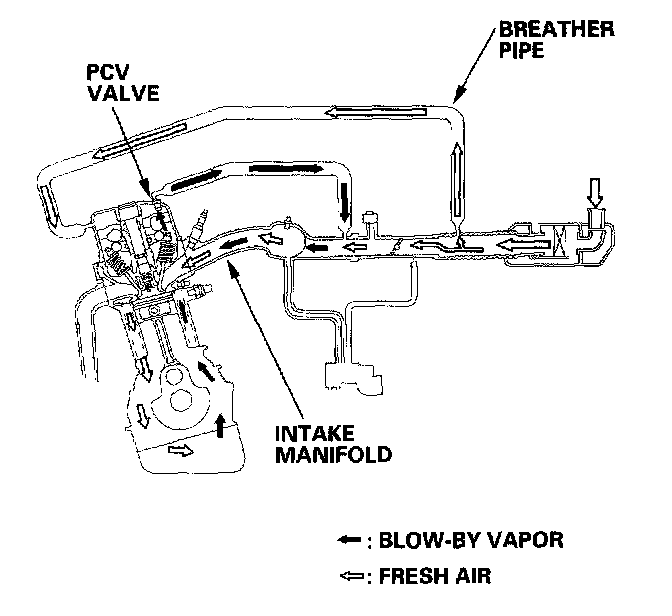 BREATHER PIPE

PCV VALVE

INTAKE MANIFOLD

: BLOW-BY VAPOR

: FRESH AIR