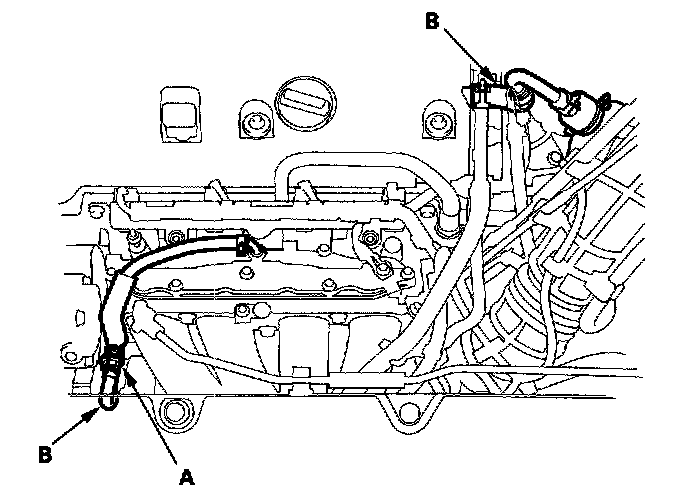 B

B

A