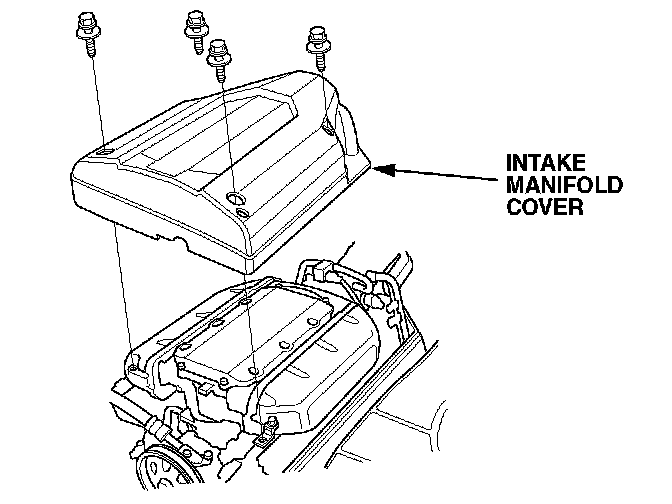 INTAKE MANIFOLD COVER