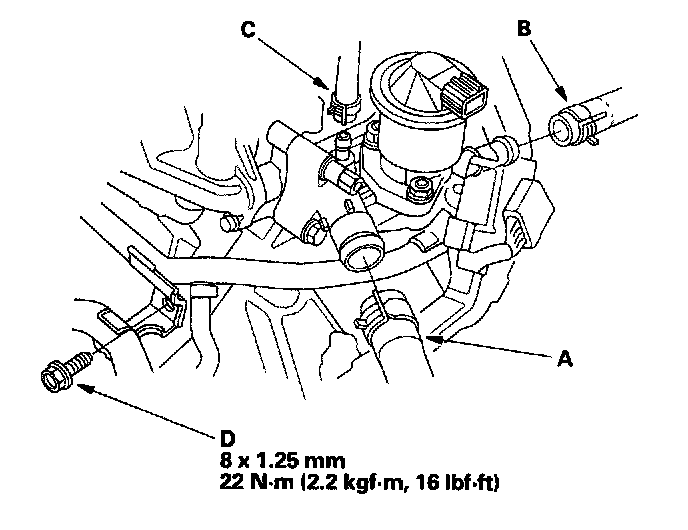 C

B

A

D
8 x 1.25 mm
22 N·m (2.2 kgf·m, 16 lbf·ft)