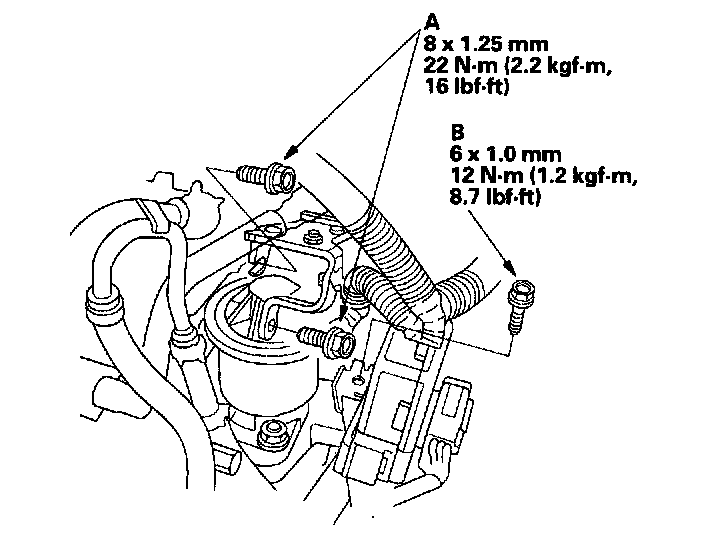 A
8 x 1.25 mm
22 N·m (2.2 kgf·m, 16 lbf·ft)

B
6 x 1.0 mm
12 N·m (1.2 kgf·m, 8.7 lbf·ft)