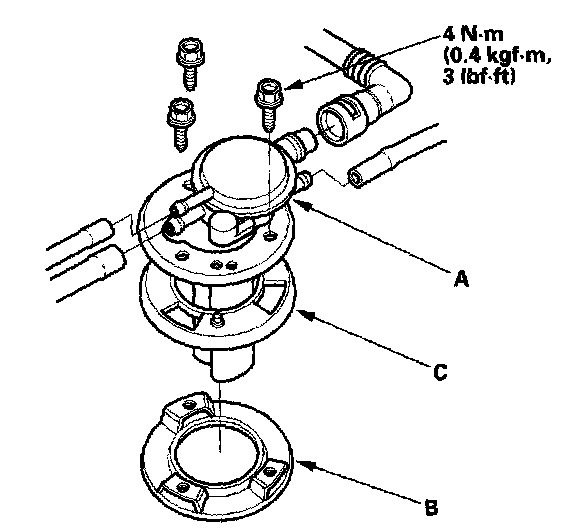 4 N·m
(0.4 kgf·m,
3 lbf·ft)

A

C

B