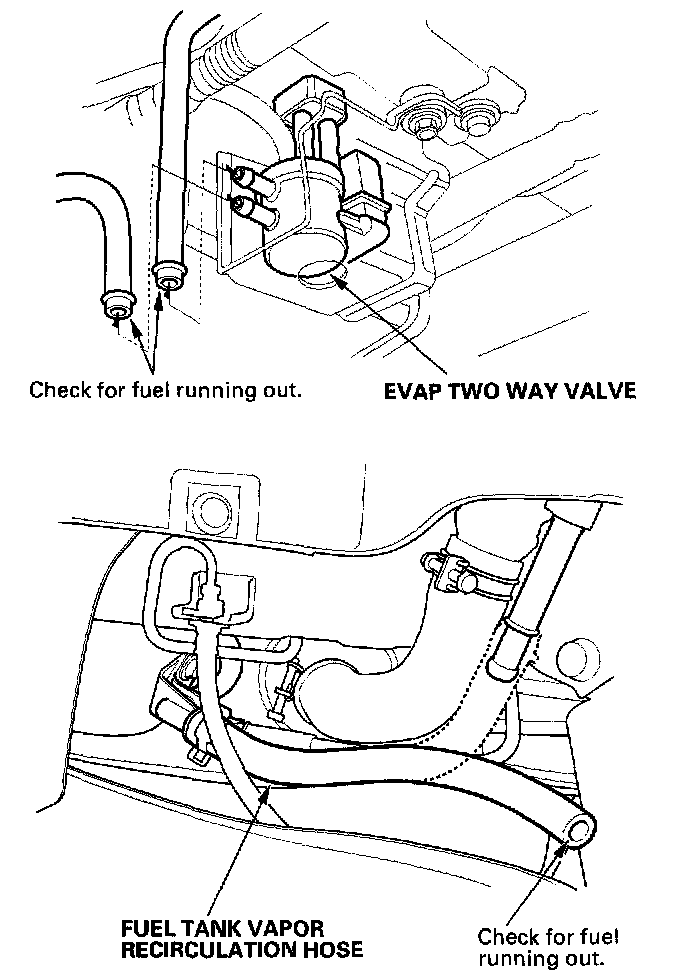 Check for fuel running out.

EVAP TWO WAY VALVE

FUEL TANK VAPOR RECIRCULATION HOSE

Check for fuel running out.