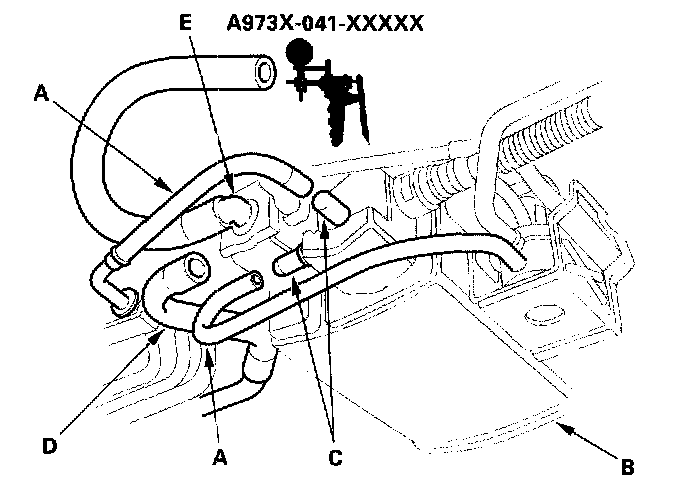 E
A973X-041-XXXXX
A
D
A
C
B