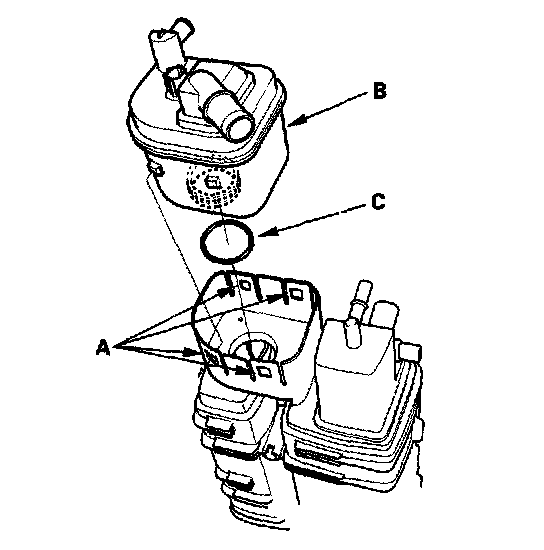 B
C
A