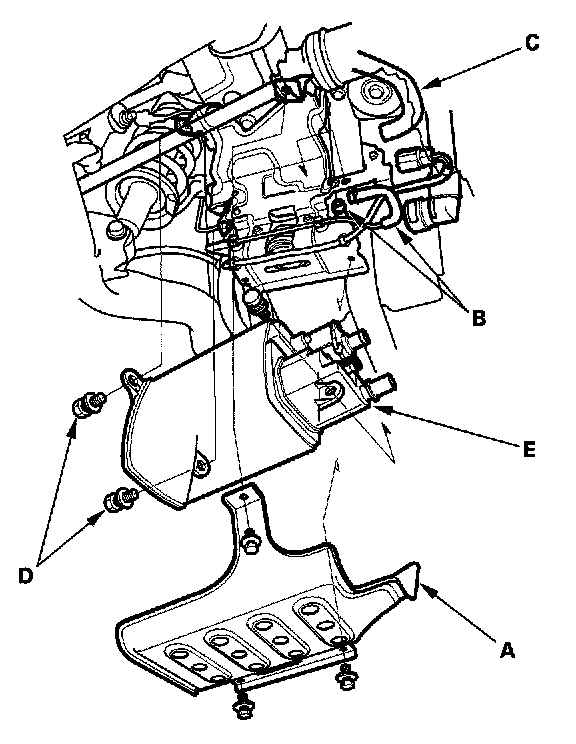 C

B

E

D

A