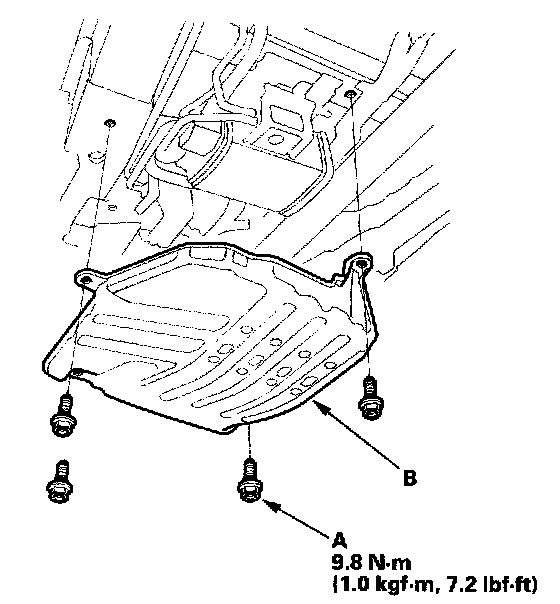 B

A
9.8 N·m
(1.0 kgf·m, 7.2 lbf·ft)