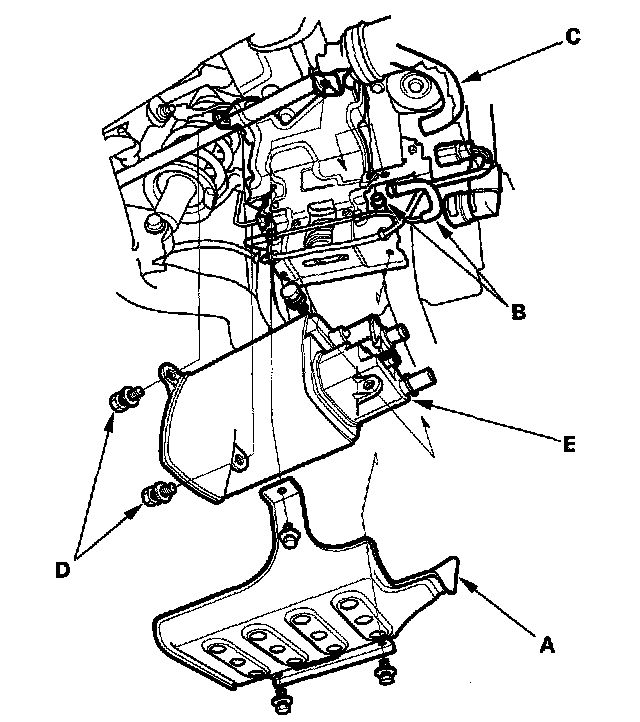 C
B
E
D
A