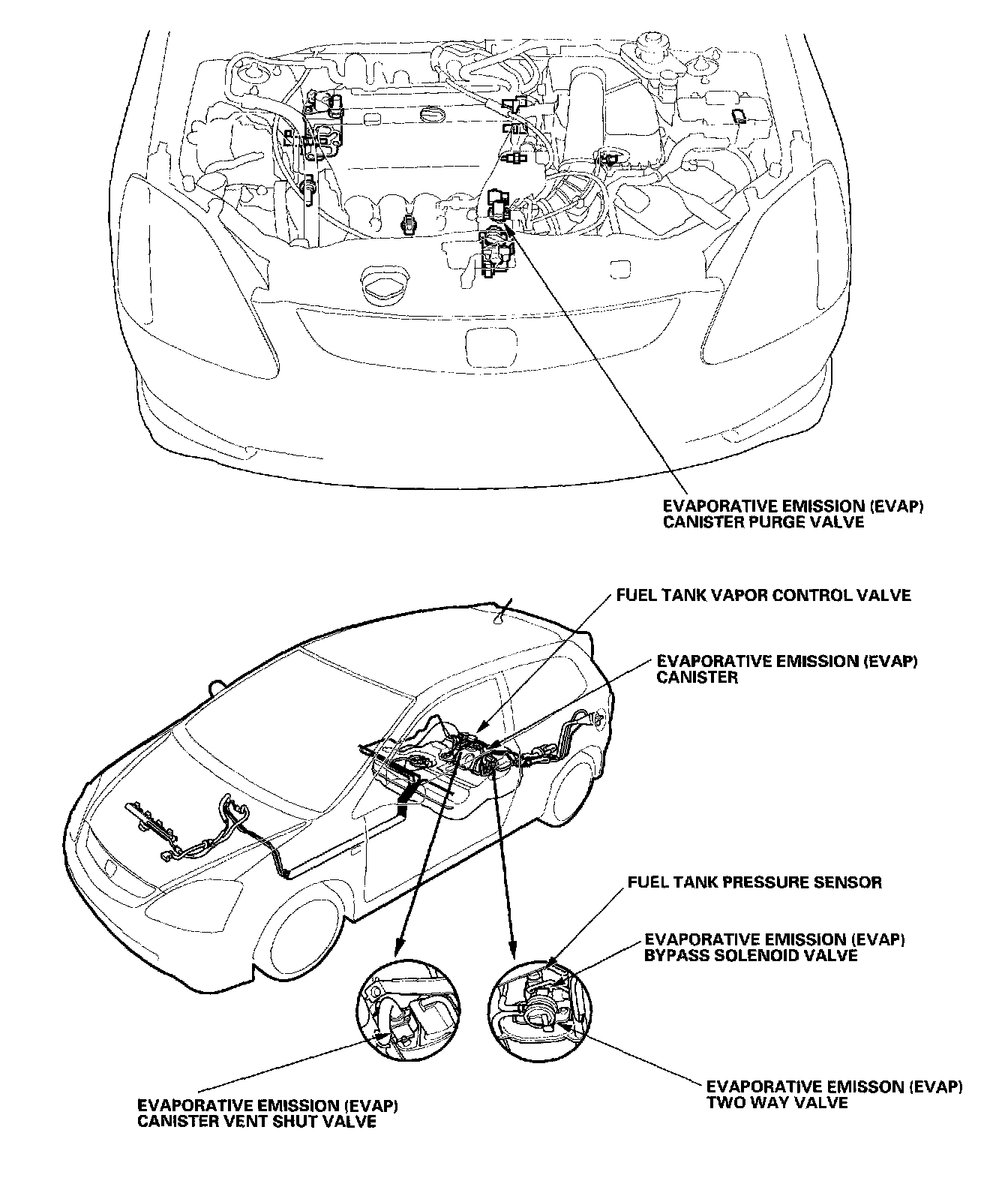 EVAPORATIVE EMISSION (EVAP) CANISTER PURGE VALVE

FUEL TANK VAPOR CONTROL VALVE

EVAPORATIVE EMISSION (EVAP) CANISTER

FUEL TANK PRESSURE SENSOR

EVAPORATIVE EMISSION (EVAP) BYPASS SOLENOID VALVE

EVAPORATIVE EMISSON (EVAP) TWO WAY VALVE

EVAPORATIVE EMISSION (EVAP) CANISTER VENT SHUT VALVE